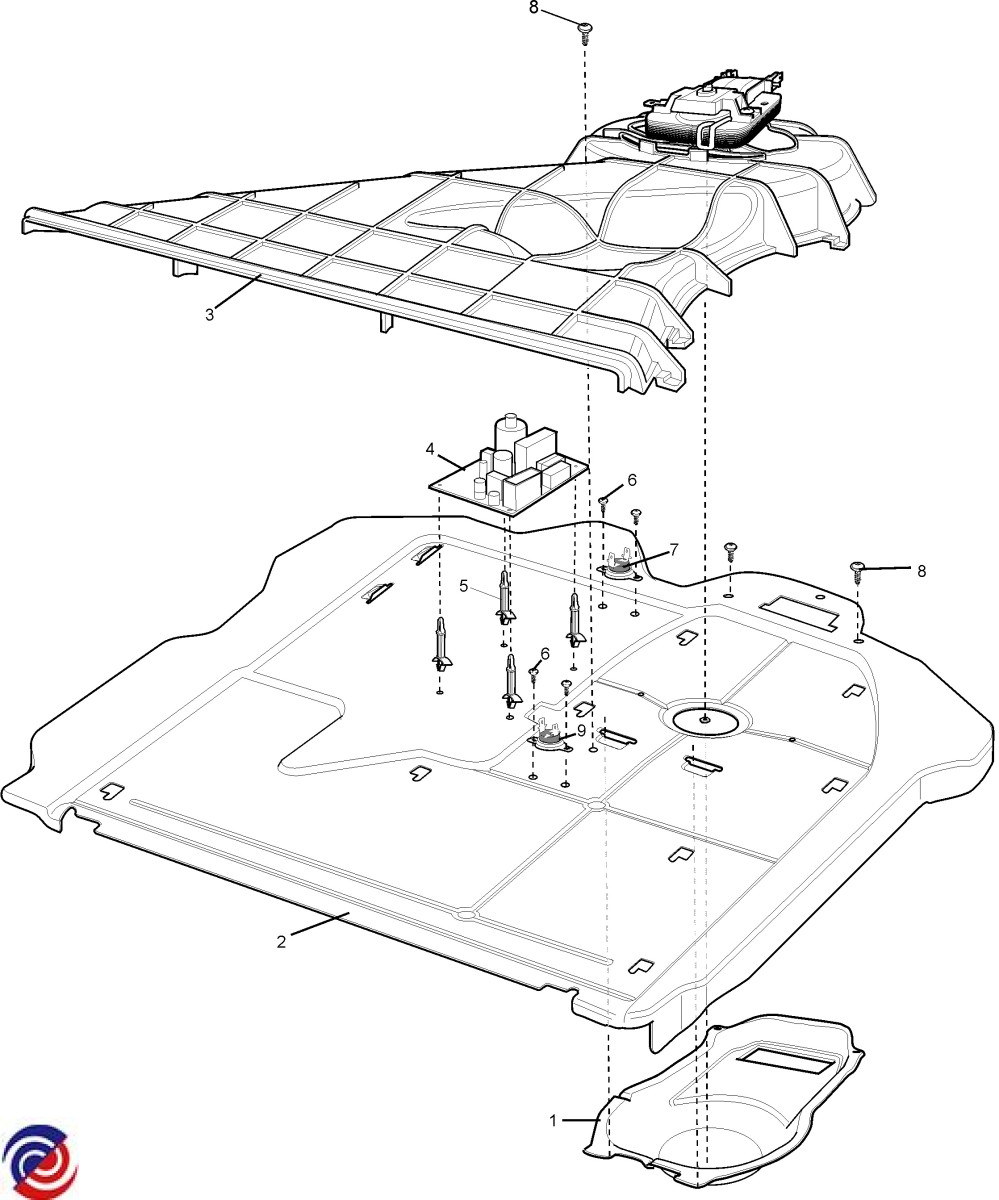 8
3
4
6
7
8
5
6
9
2
1